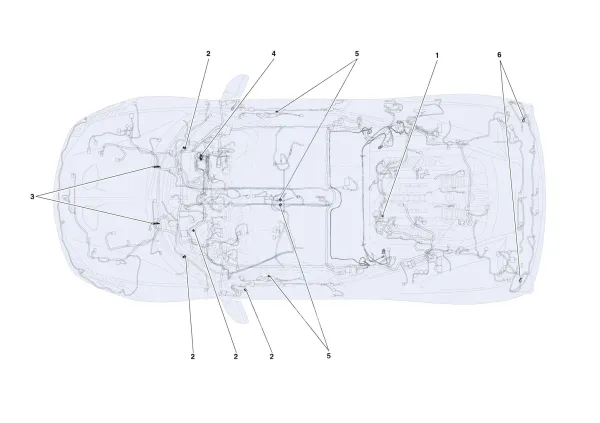 2
4
5
1
6
3
2
2
2
5