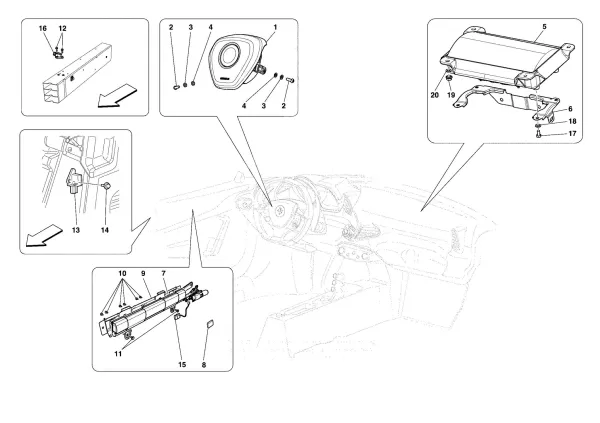 16 12

2 3 4 1

4 3 2

5

20 19

6

18

17

13 14

10 9 7

11

15

8