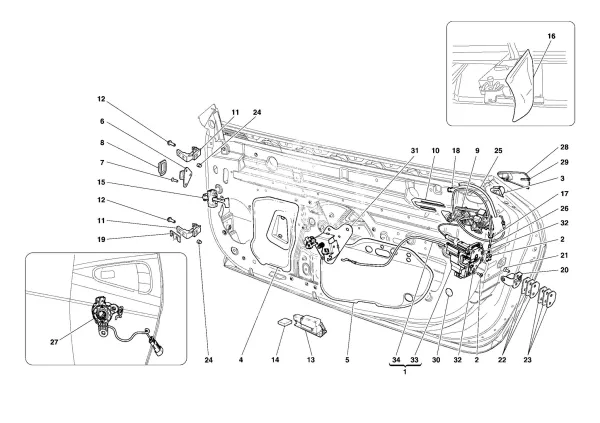 16
12
11
24
6
8
7
15
12
11
19
31
10
18
9
25
28
29
3
17
26
32
2
21
20
27
24
4
14
13
5
34
33
1
30
32
2
22
23