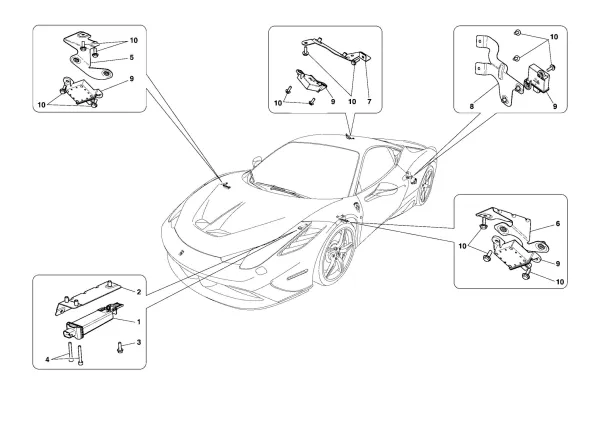 10
5
9
10

10
9
10
7

10
8
9

6
10
9
10

2
1
3
4