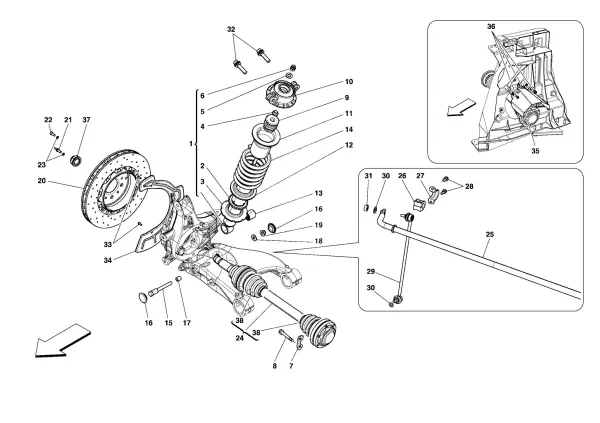 32
6
5
4
1
2
3
10
9
11
14
12
13
16
19
18
22
21
37
23
20
33
34
16
15
17
38
24
38
8
7
36
35
31
30
26
27
28
25
29
30