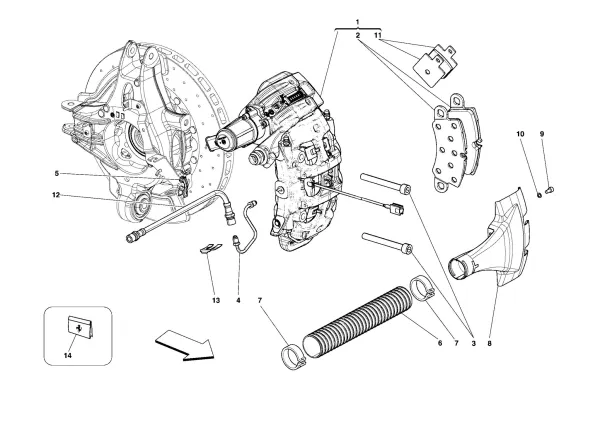 1
2
11
10
9
5
12
13
4
7
6
7
3
8
14