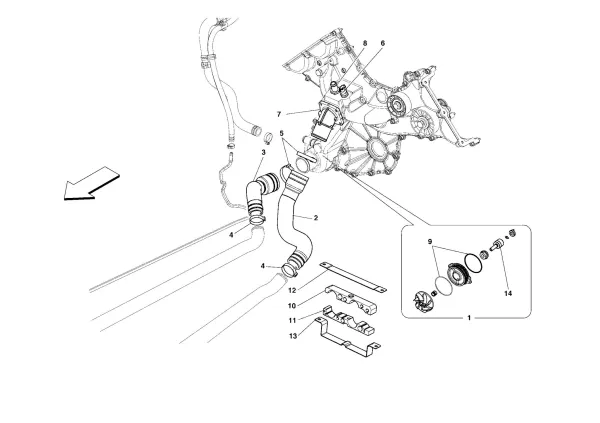 8
6
7
5
3
2
4
4
12
10
11
13
9
14
1