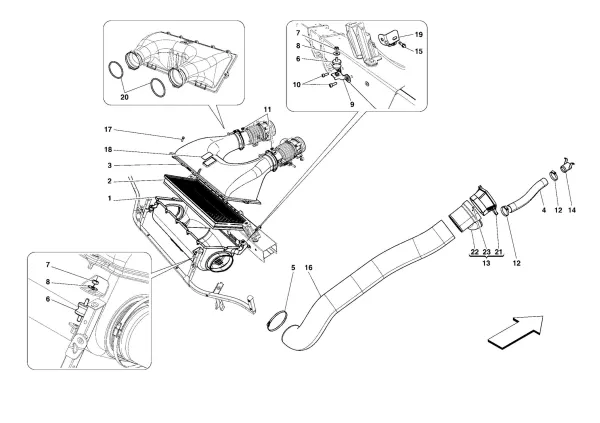 20
7
8
6
10
9
19
15
11
17
18
3
2
1
7
8
6
5
16
4
12
14
22
23
21
13
12