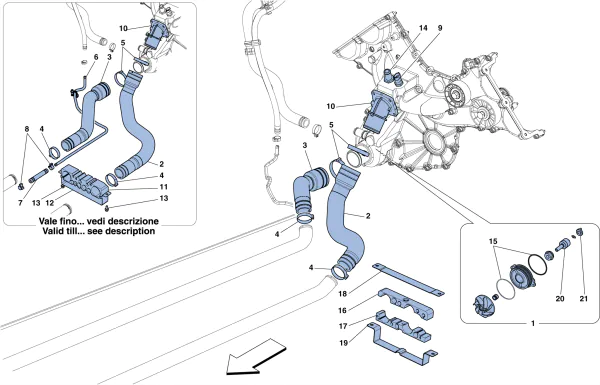 10
5
6
3
8
4
2
4
11
7
13
12
13
Vale fino... vedi descrizione
Valid till... see description

14
9
10
5
3
2
4
4
18
16
17
19
15
20
21
1