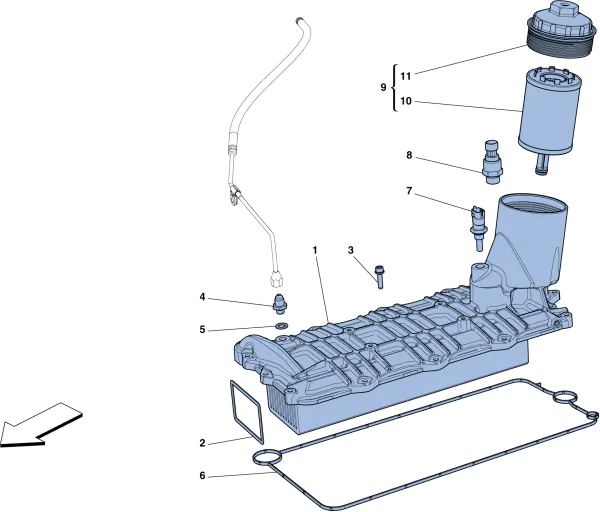 9
11
10
8
7
1
3
4
5
2
6