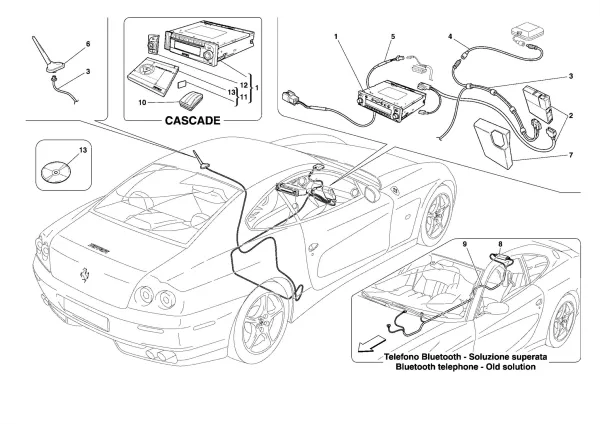 6
3
12
13
11
1
10
CASCADE
13
1
5
4
3
2
7
9
8
Telefono Bluetooth - Soluzione superata
Bluetooth telephone - Old solution