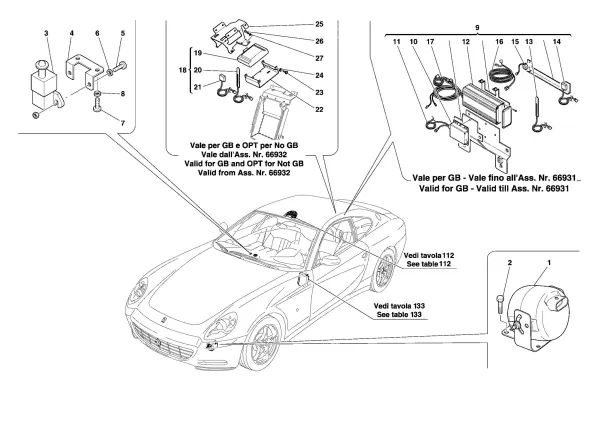 3
4
6
5
8
7

25
26
27
19
18
20
21
24
23
22

Vale per GB e OPT per No GB
Vale dall'Ass. Nr. 66932
Valid for GB and OPT for Not GB
Valid from Ass. Nr. 66932

9
11
10
17
12
16
15
13
14

Vale per GB - Vale fino all'Ass. Nr. 66931
Valid for GB - Valid till Ass. Nr. 66931

Vedi tavola 112
See table 112

Vedi tavola 133
See table 133

2
1