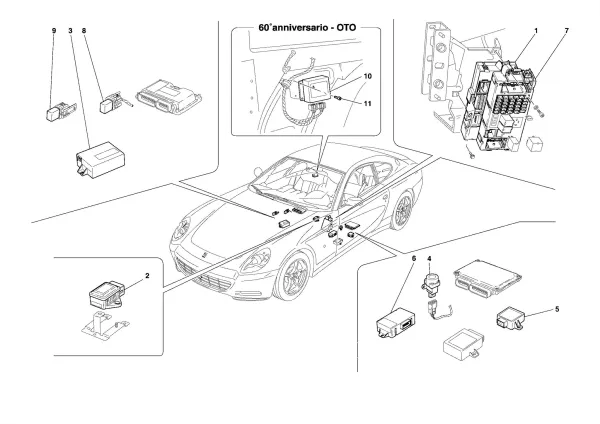 9
3
8
60°anniversario - OTO
10
11
1
7
2
6
4
5