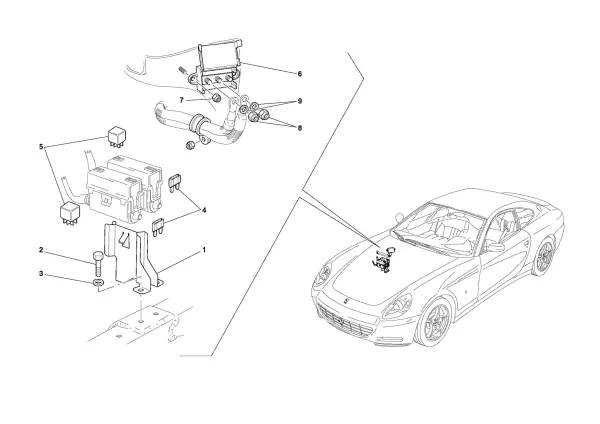 6
7
9
8
5
4
2
1
3