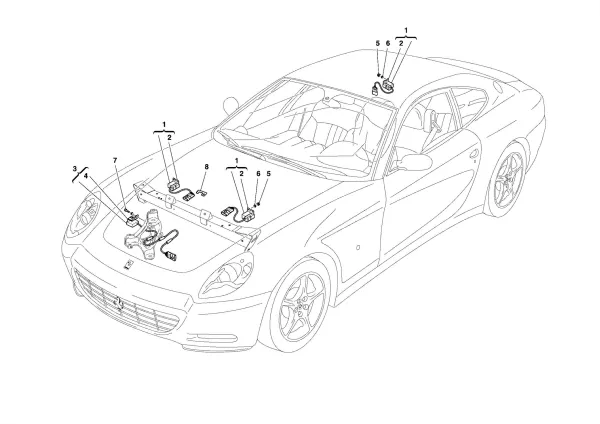 1
5 6 2
1
2
3
4
7
8
1
2 6 5