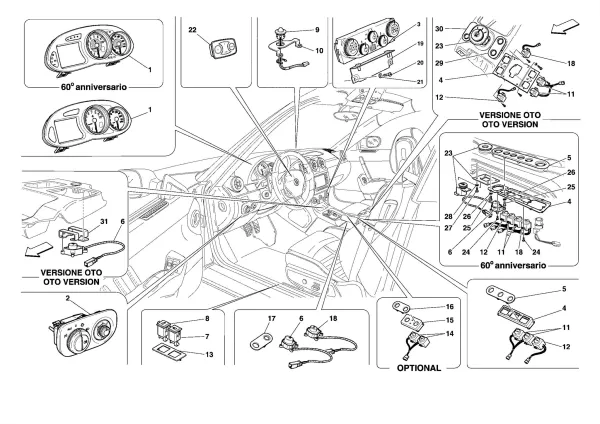 1
60° anniversario
1
22
9
10
3
19
20
21
30
23
29
4
12
18
11
VERSIONE OTO
OTO VERSION
23
5
26
25
4
28
26
27
25
6
24
12
11
18
24
60° anniversario
31
6
VERSIONE OTO
OTO VERSION
2
8
7
13
17
6
18
16
15
14
OPTIONAL
5
4
11
12