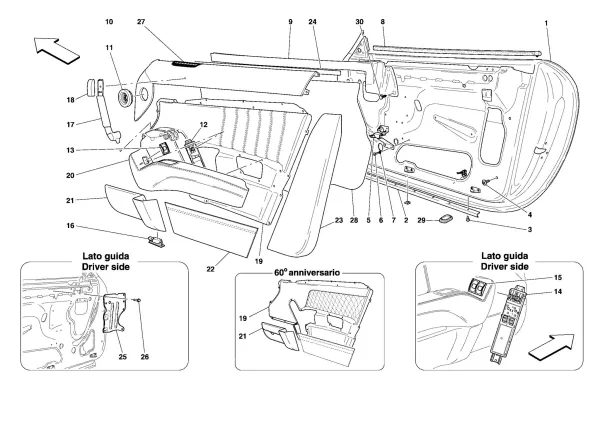 10
27
9
24
30
8
1
11
18
17
12
13
20
21
16
22
19
23
28
5
6
7
2
29
4
3

Lato guida
Driver side
25
26

$60^o$ anniversario
19
21

Lato guida
Driver side
15
14