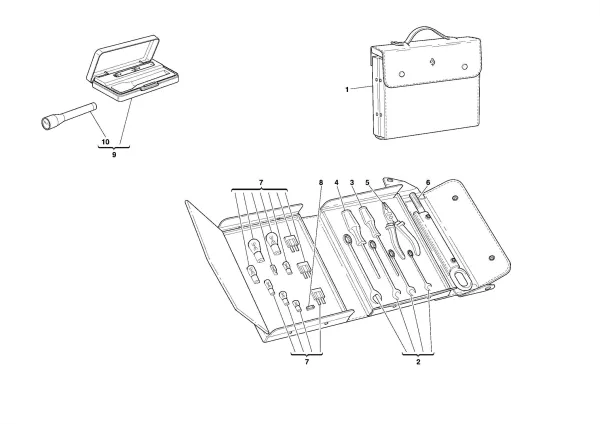 10
9
1
7
8
4
3
5
6
7
2