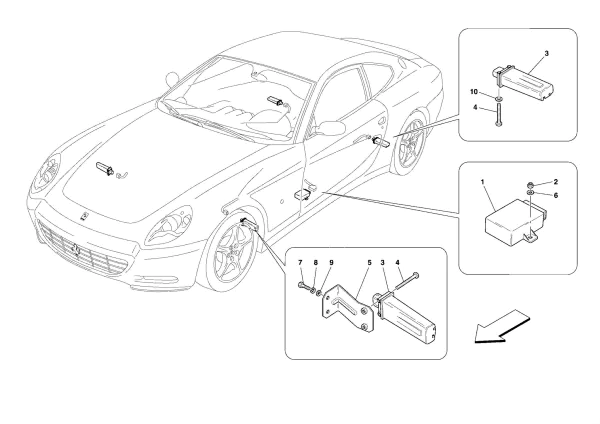 3
10
4
1
2
6
7
8
9
5
3
4