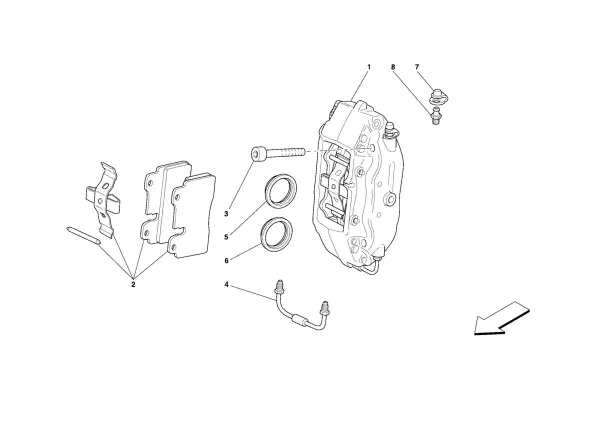 1
8
7
3
5
6
2
4