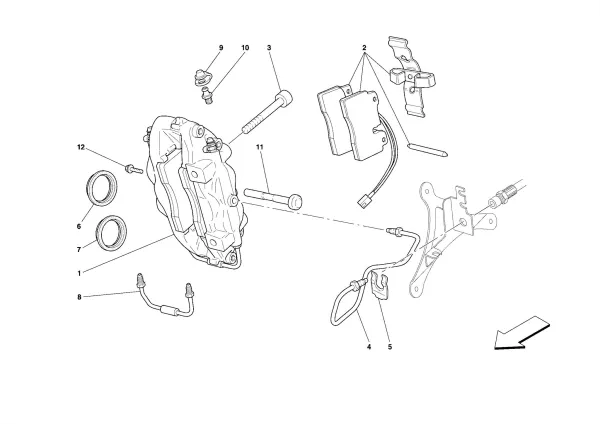 9
10
3
2
12
11
6
7
1
8
4
5