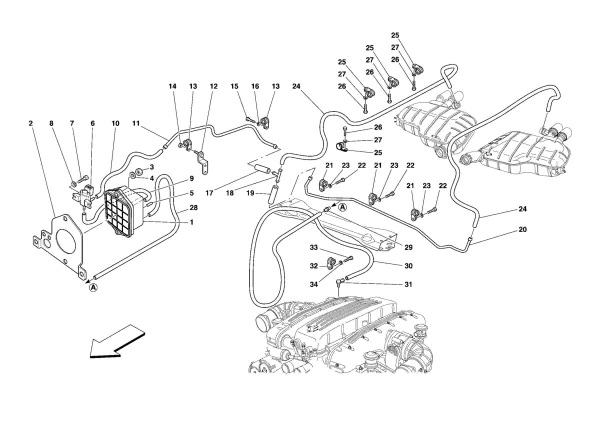 25
27
26
25
27
26
25
27
26
14
13
12
15
16
13
24
2
8
7
6
10
11
26
27
25
3
4
9
5
28
1
17
18
19
21
23
22
21
23
22
21
23
22
A
24
20
29
33
32
34
30
31
A