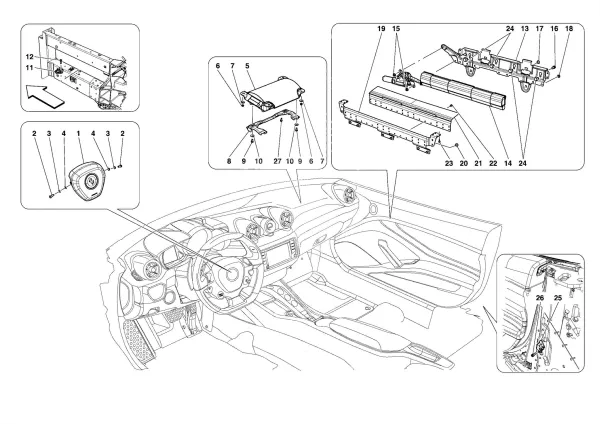 12
11

2 3 4 1 4 3 2

6 7 5
8 9 10 27 10 9 6 7

19 15 24 13 17 16 18
23 20 21 22 14 24

26 25