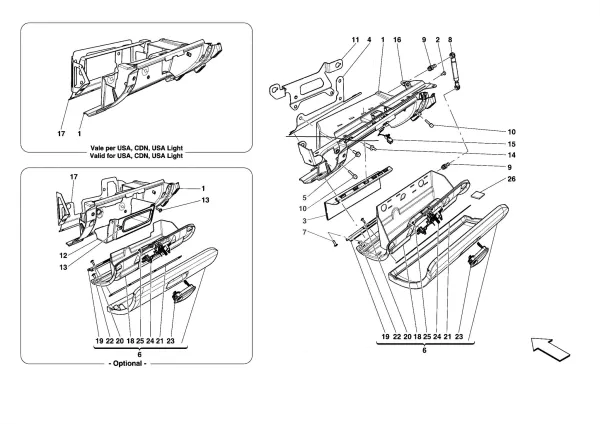 17 1
Vale per USA, CDN, USA Light
Valid for USA, CDN, USA Light

17
1
13
12
13
19 22 20 18 25 24 21 23
6
- Optional -

11 4 1 16 9 2 8
10
15
14
9
26
5
10
3
7
19 22 20 18 25 24 21 23
6