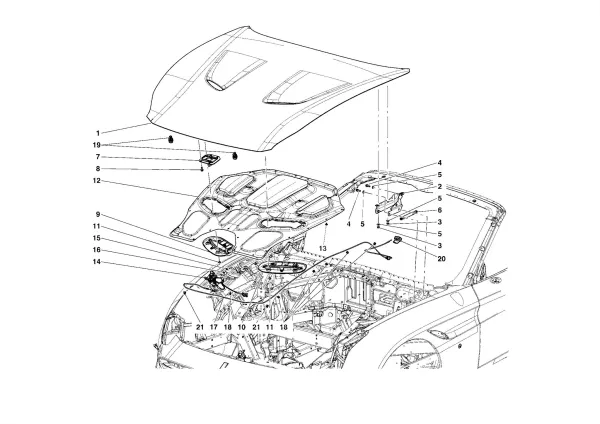 1
19
7
8
12
9
11
15
16
14
4
5
2
5
6
3
5
3
20
4
5
13
21 17 18 10 21 11 18