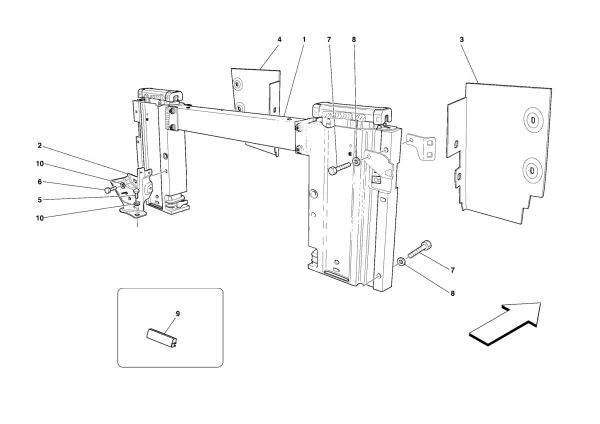 4
1
7
8
3
2
10
6
5
10
7
8
9