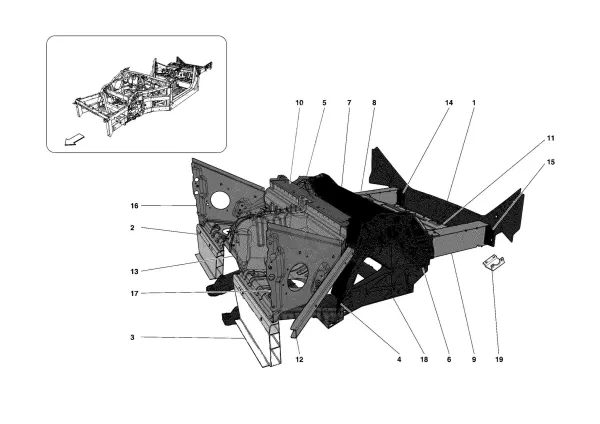 10
5
7
8
14
1
11
15
16
2
13
17
3
12
4
18
6
9
19