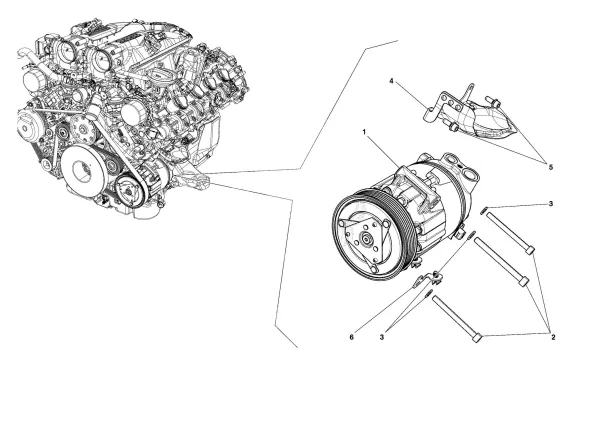 4
1
5
3
6
3
2