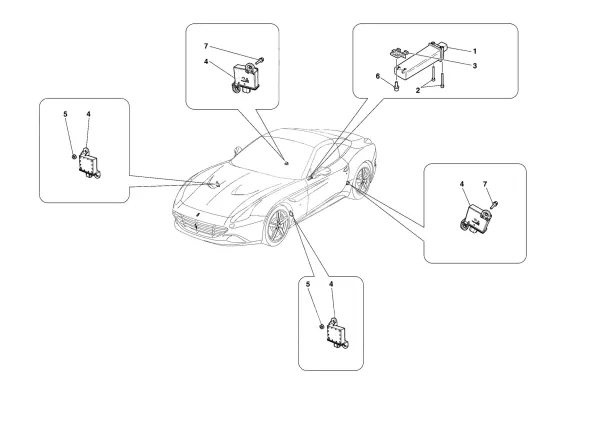 7
4
1
3
6
2
5
4
4
7
5
4