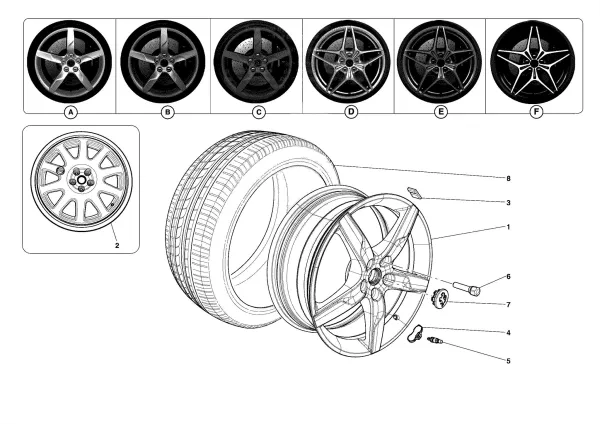 A
B
C
D
E
F
2
8
3
1
6
7
4
5