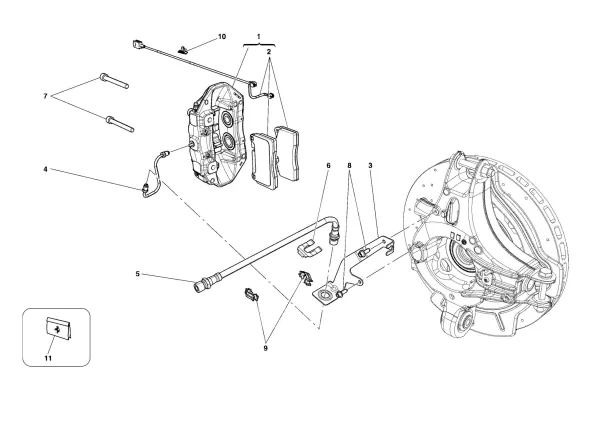 10
1
2
7
4
6
8
3
5
9
11