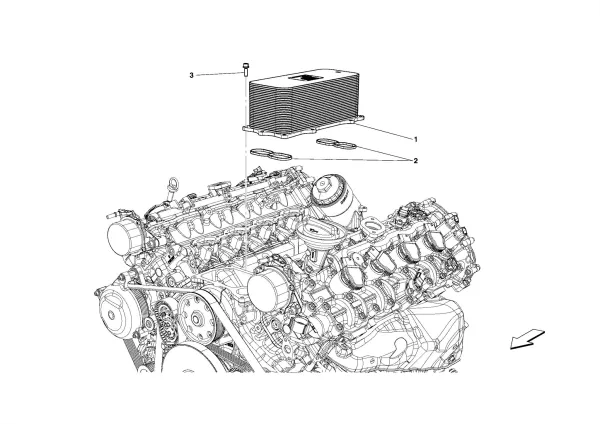 3

1

2