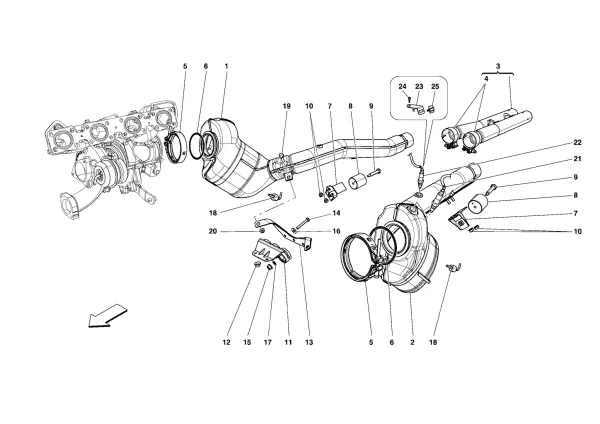 5
6
1
19
10
7
8
9
24
23
25
3
4
22
21
9
8
7
10
18
14
20
16
12
15
17
11
13
5
6
2
18