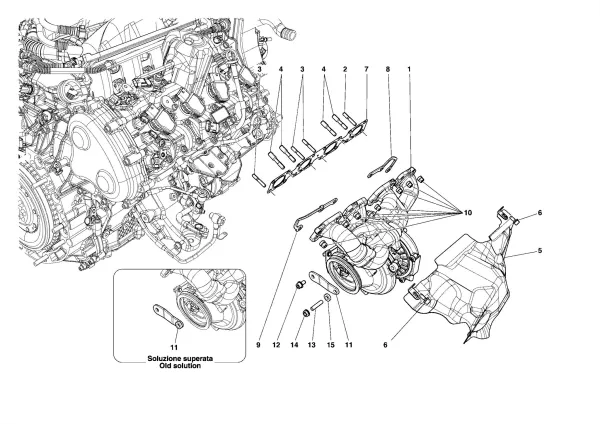 3
4
3
4
2
7
8
1
10
6
5
6
9
12
14
13
15
11
11
Soluzione superata
Old solution