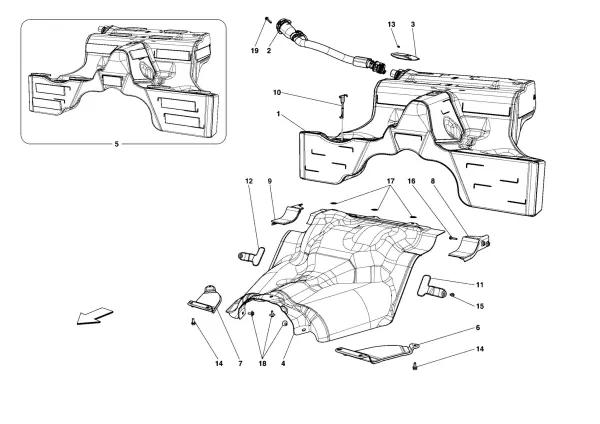 19
2
13
3
10
1
5
12
9
17
16
8
11
15
6
14
14
7
18
4