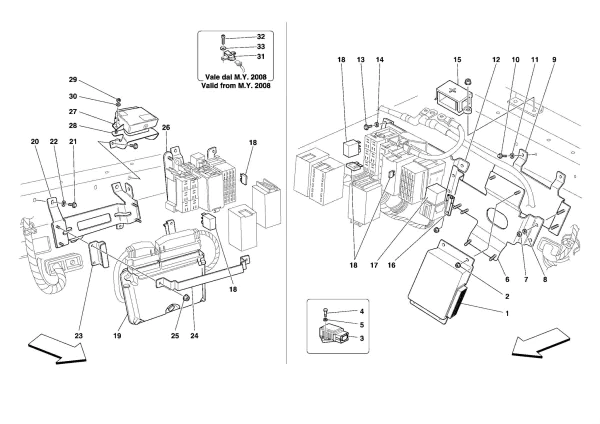 32
33
31
Vale dal M.Y. 2008
Valid from M.Y. 2008

29
30
27
28
26
20
22
21
18
18
23
19
25
24

18
13
14
15
12
10
11
9
18
17
16
6
7
8
2
1
4
5
3