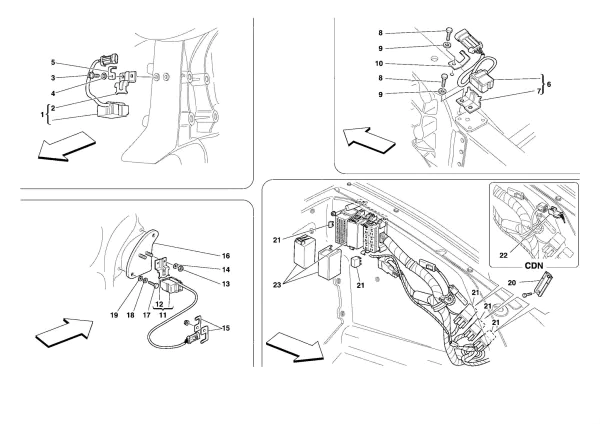 5
3
4
2
1

8
9
10
8
9
6
7

16
14
13
19
18
17
12
11
15

21
23
21
22
CDN
20
21
21
21