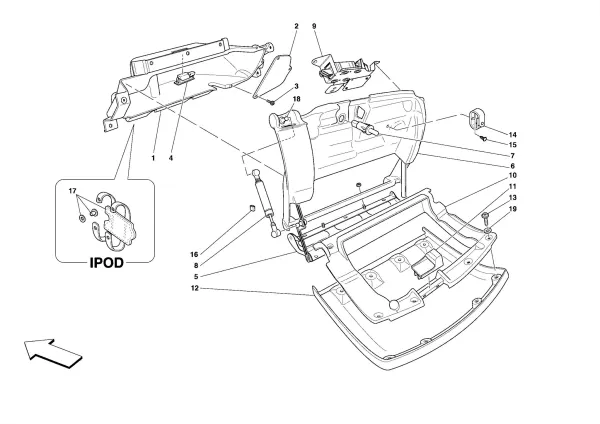 2
9
3
18
14
15
7
6
10
11
13
19
1
4
17
IPOD
16
8
5
12