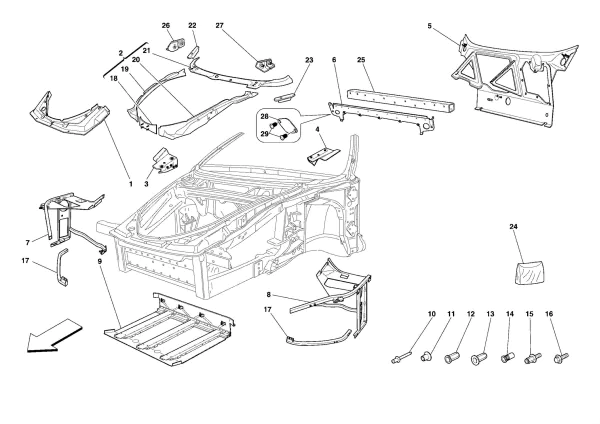 26
22
27
5
2
21
20
19
18
23
6
25
28
29
4
1
3
7
17
9
24
8
17
10
11
12
13
14
15
16