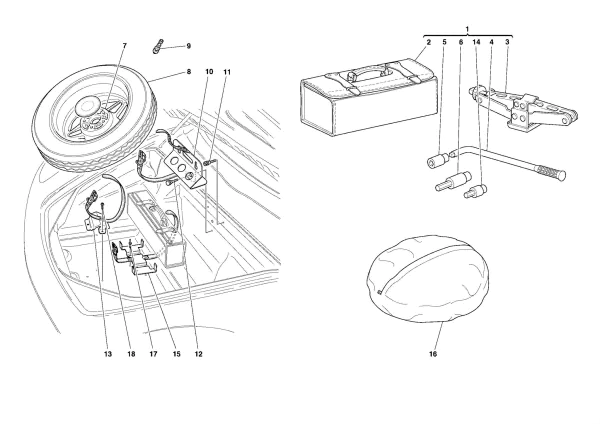 7
9
8
10
11
13
18
17
15
12
1
2
5
6
14
4
3
16