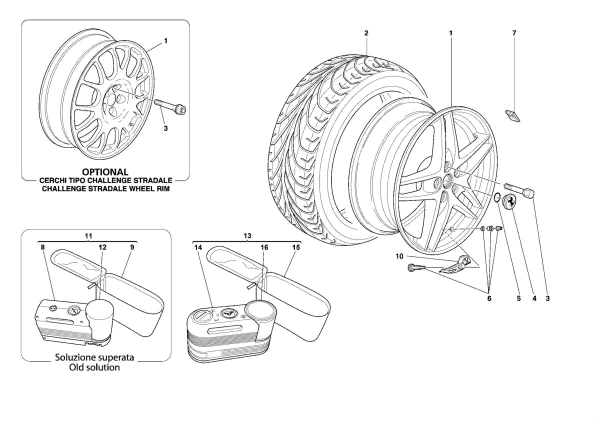 1

3

OPTIONAL
CERCHI TIPO CHALLENGE STRADALE
CHALLENGE STRADALE WHEEL RIM

2

1

7

10

6

5

4

3

11

8

12

9

Soluzione superata
Old solution

13

14

16

15