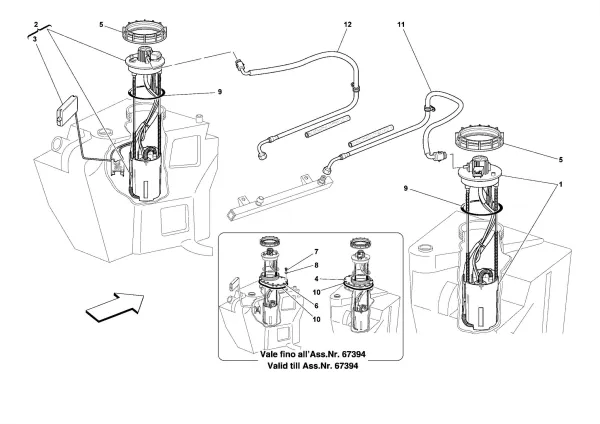 2
3
5
12
11
9
5
9
1
7
8
4
10
6
10
Vale fino all'Ass.Nr. 67394
Valid till Ass.Nr. 67394