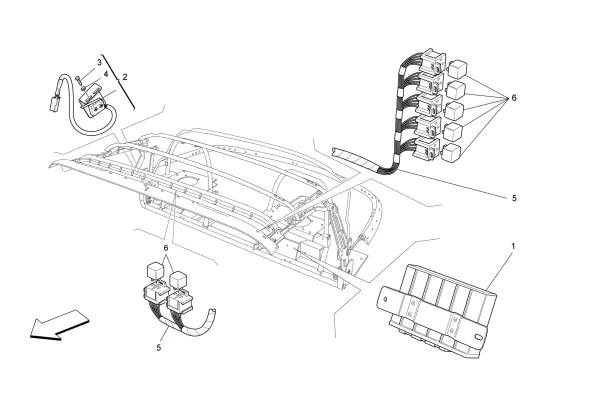 3
4
2
6
5
1
6
5