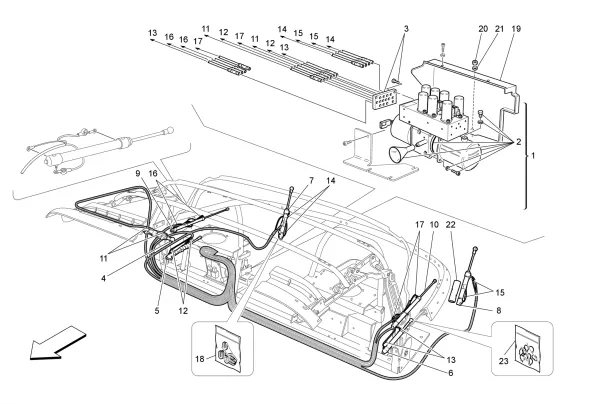 13 16 16 17 11 12 17 11 12 13 14 15 15 14 3 20 21 19 2 1 9 16 7 14 11 4 5 12 17 10 22 15 8 18 13 6 23