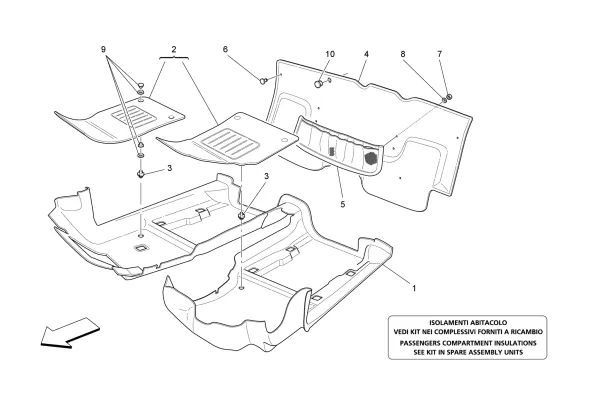 9
2
6
10
4
8
7
3
3
5
1

ISOLAMENTI ABITACOLO
VEDI KIT NEI COMPLESSIVI FORNITI A RICAMBIO
PASSENGERS COMPARTMENT INSULATIONS
SEE KIT IN SPARE ASSEMBLY UNITS