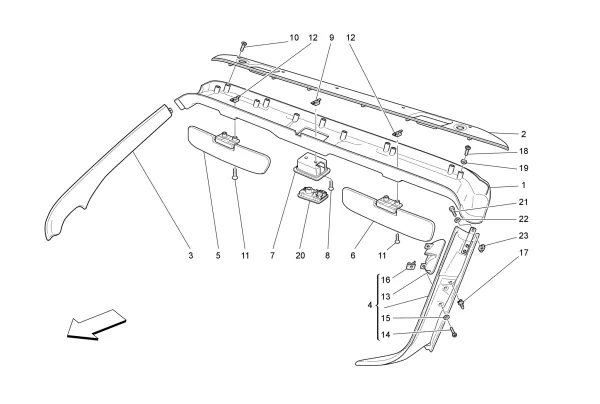 10 12 9 12

2

18

19

1

21

22

23

17

3 5 11 7 20 8 6 11

16

13

4

15

14