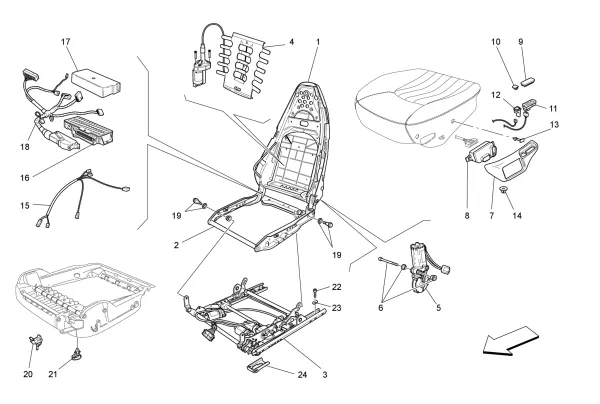 17
4
1
10
9
12
11
13
18
16
15
19
2
19
8
7
14
22
23
6
5
20
21
24
3