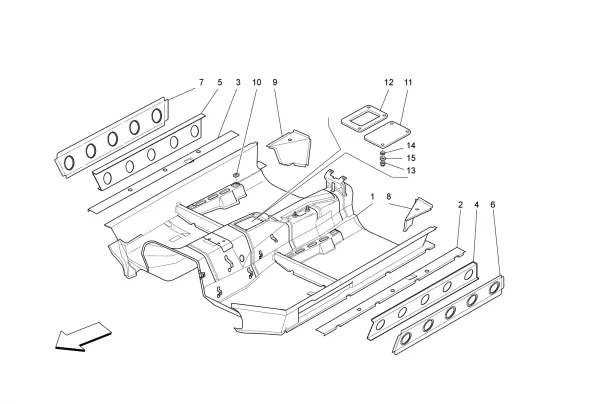 7
5
3
10
9
12
11
14
15
13
1
8
2
4
6