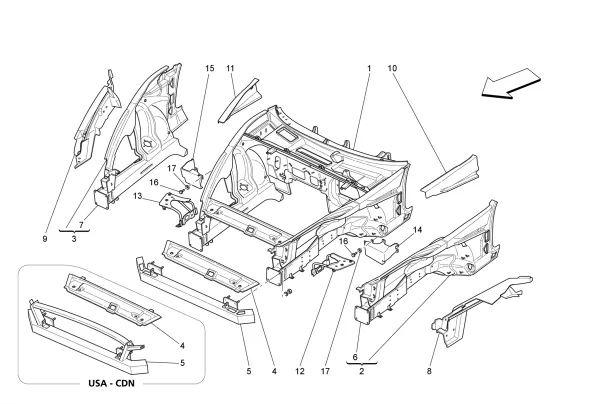 15
11
1
10
17
16
13
9
7
3
16
14
4
5
USA - CDN
5
4
12
17
6
2
8