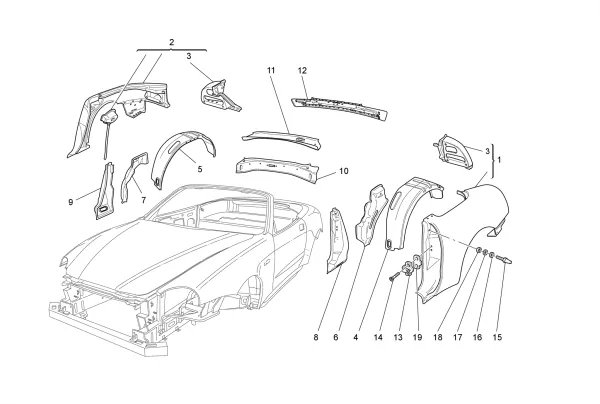 2
3
11
12
3
1
5
10
9
7
8
6
4
14
13
19
18
17
16
15